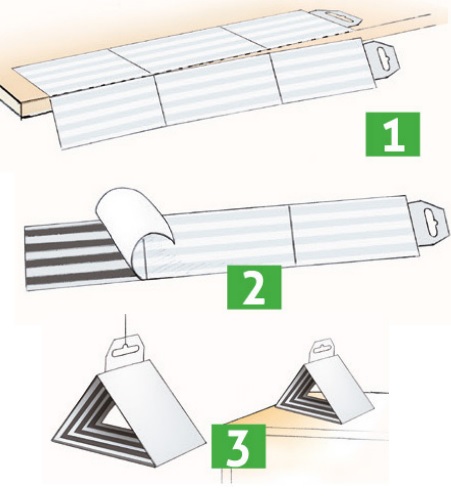 1

2

3